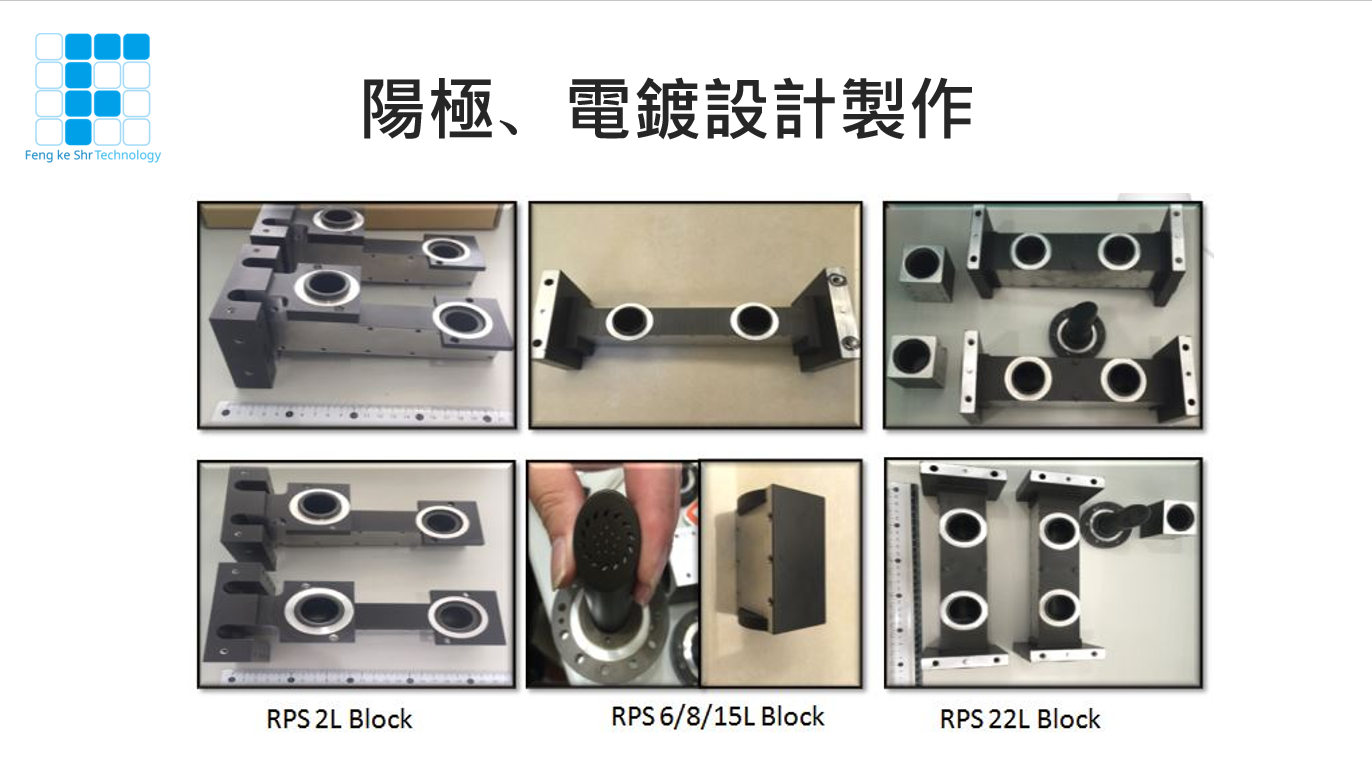 Feng ke Shr Technology

陽極、電鍍設計製作

RPS 2L Block

RPS 6/8/15L Block

RPS 22L Block